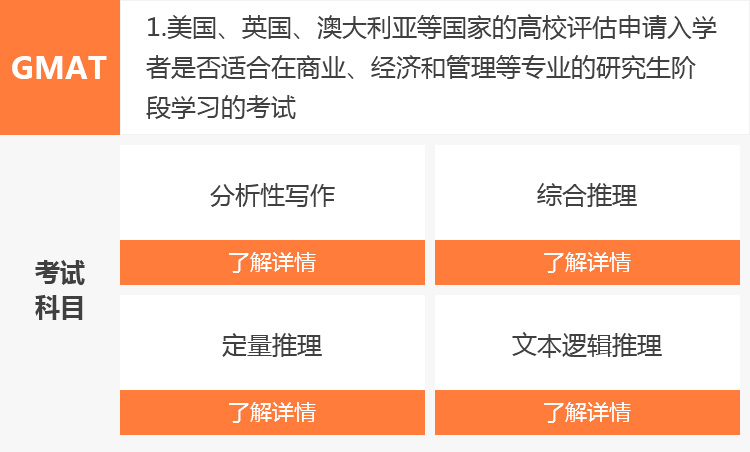 GMAT

1.美国、英国、澳大利亚等国家的高校评估申请入学者是否适合在商业、经济和管理等专业的研究生阶段学习的考试

考试科目

分析性写作

了解详情

综合推理

了解详情

定量推理

了解详情

文本逻辑推理

了解详情